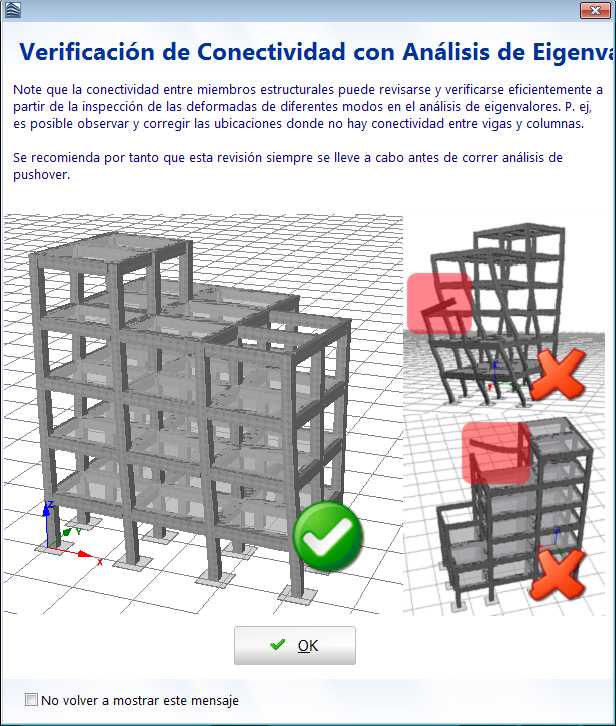 Verificación de Conectividad con Análisis de Eigenva

Note que la conectividad entre miembros estructurales puede revisarse y verificarse eficientemente a partir de la inspección de las deformadas de diferentes modos en el análisis de eigenvalores. P. ej, es posible observar y corregir las ubicaciones donde no hay conectividad entre vigas y columnas.

Se recomienda por tanto que esta revisión siempre se lleve a cabo antes de correr análisis de pushover.

Z
Y
X

OK

No volver a mostrar este mensaje